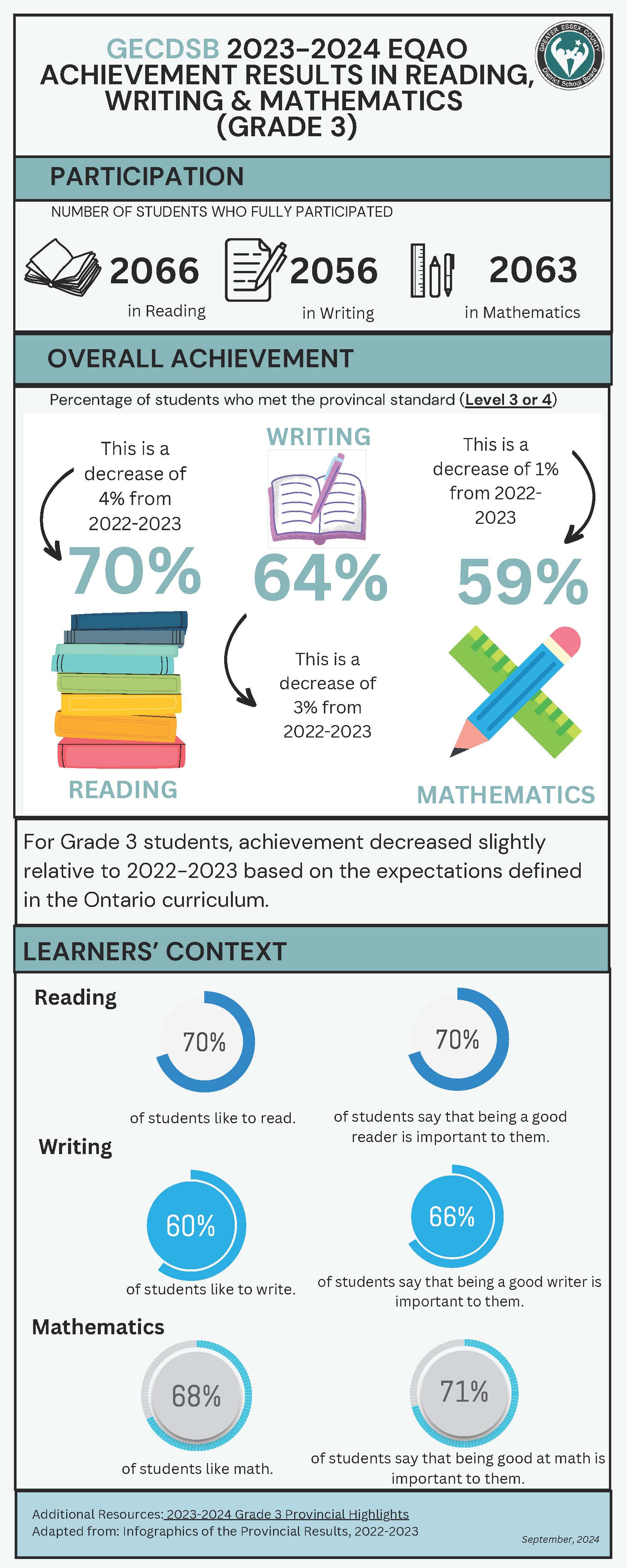 GECDSB 2023-2024 EQAO ACHIEVEMENT RESULTS IN READING, WRITING & MATHEMATICS (GRADE 3)

GREATER ESSEX COUNTY District School Board

PARTICIPATION

NUMBER OF STUDENTS WHO FULLY PARTICIPATED

2066 in Reading

2056 in Writing

2063 in Mathematics

OVERALL ACHIEVEMENT

Percentage of students who met the provincal standard (Level 3 or 4)

This is a decrease of 4% from 2022-2023

70%

READING

WRITING

64%

This is a decrease of 3% from 2022-2023

This is a decrease of 1% from 2022-2023

59%

MATHEMATICS

For Grade 3 students, achievement decreased slightly relative to 2022-2023 based on the expectations defined in the Ontario curriculum.

LEARNERS' CONTEXT

Reading

70% of students like to read.

70% of students say that being a good reader is important to them.

Writing

60% of students like to write.

66% of students say that being a good writer is important to them.

Mathematics

68% of students like math.

71% of students say that being good at math is important to them.

Additional Resources: 2023-2024 Grade 3 Provincial Highlights
Adapted from: Infographics of the Provincial Results, 2022-2023

September, 2024