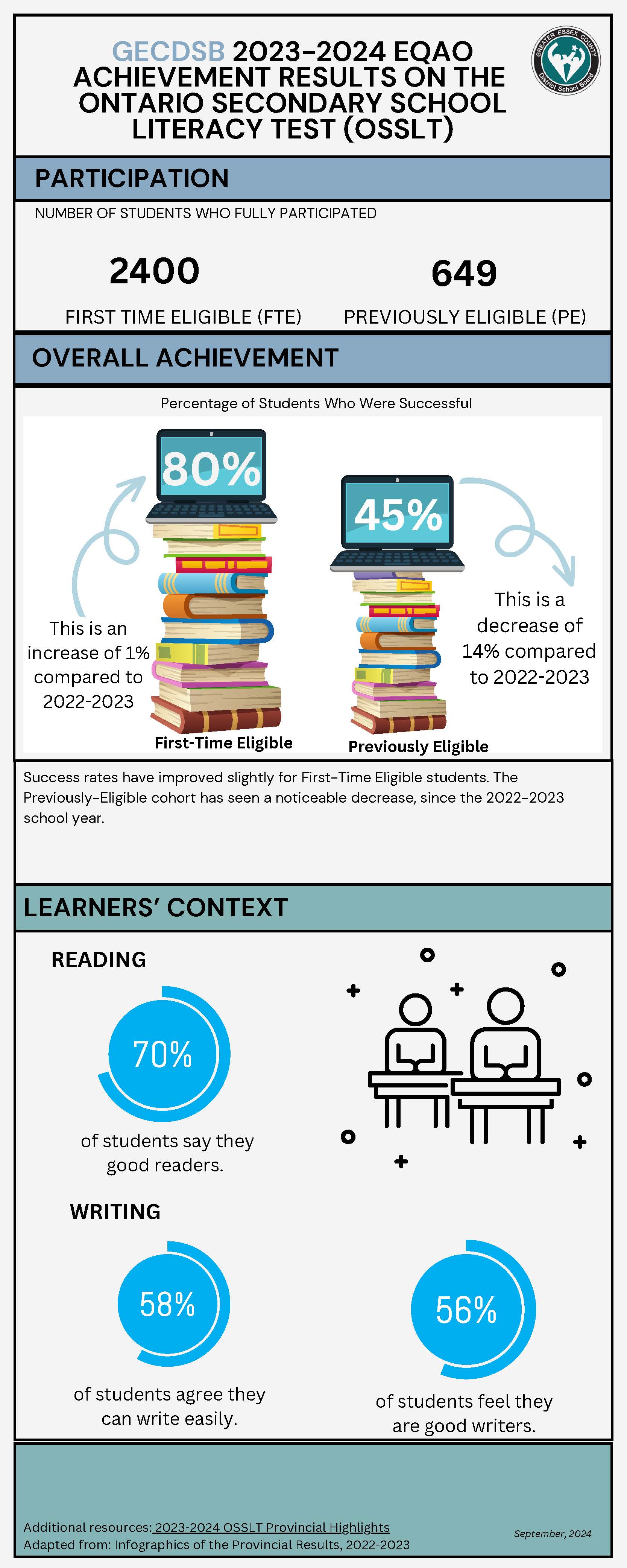 GECDSB 2023-2024 EQAO ACHIEVEMENT RESULTS ON THE ONTARIO SECONDARY SCHOOL LITERACY TEST (OSSLT)

GREATER ESSEX COUNTY District School Board

PARTICIPATION

NUMBER OF STUDENTS WHO FULLY PARTICIPATED

2400
FIRST TIME ELIGIBLE (FTE)

649
PREVIOUSLY ELIGIBLE (PE)

OVERALL ACHIEVEMENT

Percentage of Students Who Were Successful

80%

This is an increase of 1% compared to 2022-2023

First-Time Eligible

45%

This is a decrease of 14% compared to 2022-2023

Previously Eligible

Success rates have improved slightly for First-Time Eligible students. The Previously-Eligible cohort has seen a noticeable decrease, since the 2022-2023 school year.

LEARNERS' CONTEXT

READING

70%

of students say they good readers.

WRITING

58%

of students agree they can write easily.

56%

of students feel they are good writers.

Additional resources: 2023-2024 OSSLT Provincial Highlights
Adapted from: Infographics of the Provincial Results, 2022-2023

September, 2024